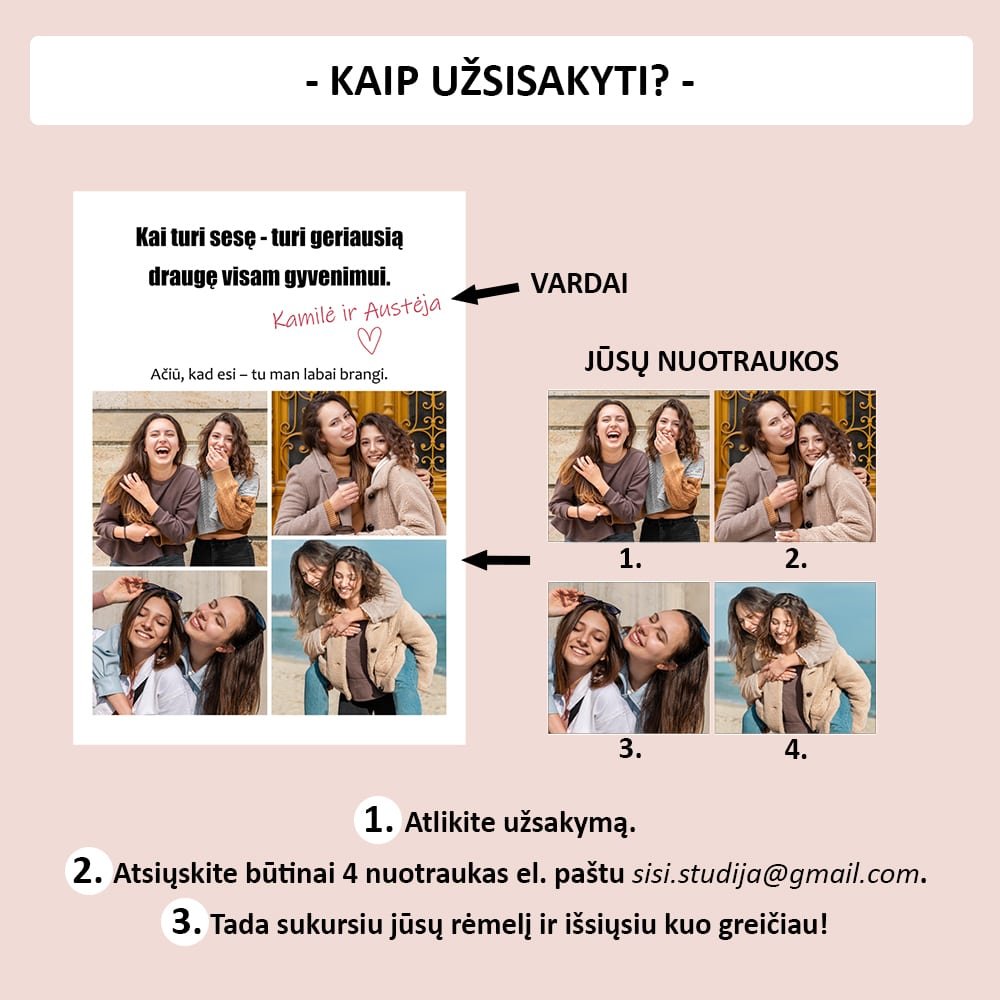 - KAIP UŽSISAKYTI? -

Kai turi sesę - turi geriausią draugę visam gyvenimui.

Kamilė ir Austėja

Ačiū, kad esi – tu man labai brangi.

VARDAI

JŪSŲ NUOTRAUKOS

1.

2.

3.

4.

1. Atlikite užsakymą.

2. Atsiųskite būtinai 4 nuotraukas el. paštu sisi.studija@gmail.com.

3. Tada sukursiu jūsų rėmelį ir išsiųsiu kuo greičiau!